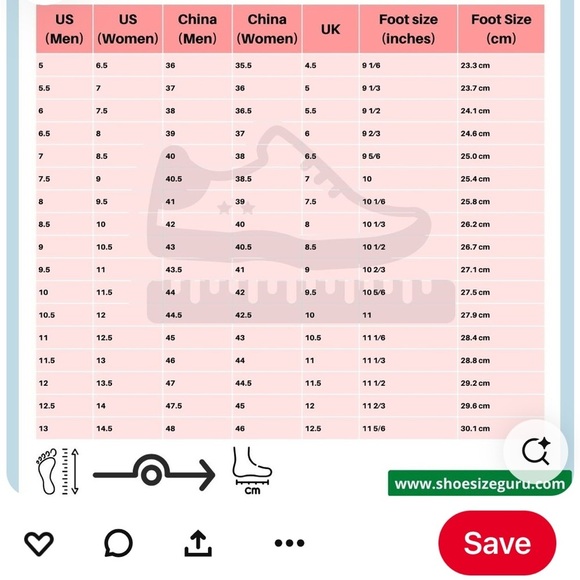 | US (Men) | US (Women) | China (Men) | China (Women) | UK | Foot size (inches) | Foot Size (cm) |
|---|---|---|---|---|---|---|
| 5 | 6.5 | 36 | 35.5 | 4.5 | 9 1/6 | 23.3 cm |
| 5.5 | 7 | 37 | 36 | 5 | 9 1/3 | 23.7 cm |
| 6 | 7.5 | 38 | 36.5 | 5.5 | 9 1/2 | 24.1 cm |
| 6.5 | 8 | 39 | 37 | 6 | 9 2/3 | 24.6 cm |
| 7 | 8.5 | 40 | 38 | 6.5 | 9 5/6 | 25.0 cm |
| 7.5 | 9 | 40.5 | 38.5 | 7 | 10 | 25.4 cm |
| 8 | 9.5 | 41 | 39 | 7.5 | 10 1/6 | 25.8 cm |
| 8.5 | 10 | 42 | 40 | 8 | 10 1/3 | 26.2 cm |
| 9 | 10.5 | 43 | 40.5 | 8.5 | 10 1/2 | 26.7 cm |
| 9.5 | 11 | 43.5 | 41 | 9 | 10 2/3 | 27.1 cm |
| 10 | 11.5 | 44 | 42 | 9.5 | 10 5/6 | 27.5 cm |
| 10.5 | 12 | 44.5 | 42.5 | 10 | 11 | 27.9 cm |
| 11 | 12.5 | 45 | 43 | 10.5 | 11 1/6 | 28.4 cm |
| 11.5 | 13 | 46 | 44 | 11 | 11 1/3 | 28.8 cm |
| 12 | 13.5 | 47 | 44.5 | 11.5 | 11 1/2 | 29.2 cm |
| 12.5 | 14 | 47.5 | 45 | 12 | 11 2/3 | 29.6 cm |
| 13 | 14.5 | 48 | 46 | 12.5 | 11 5/6 | 30.1 cm |

cm

www.shoesizeguru.com

Save